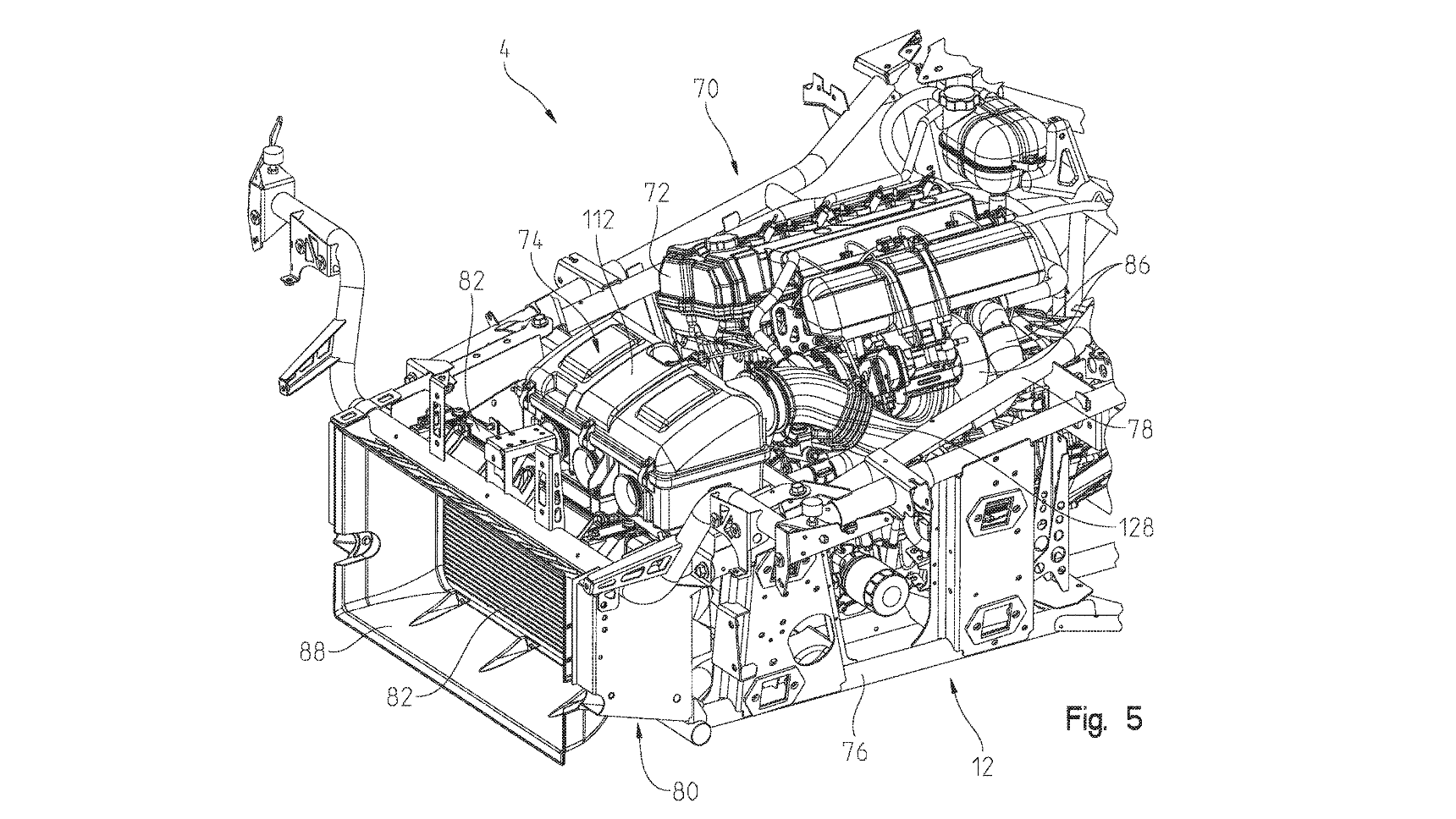 4
70
72
112
74
82
86
78
128
88
82
76
12
80
Fig. 5