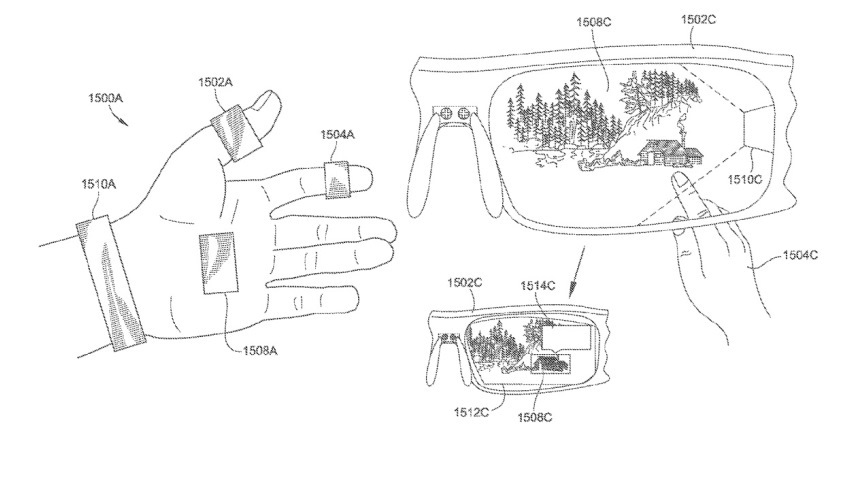 1500A
1502A
1504A
1510A
1508A
1508C
1502C
1510C
1504C
1502C
1514C
1512C
1508C