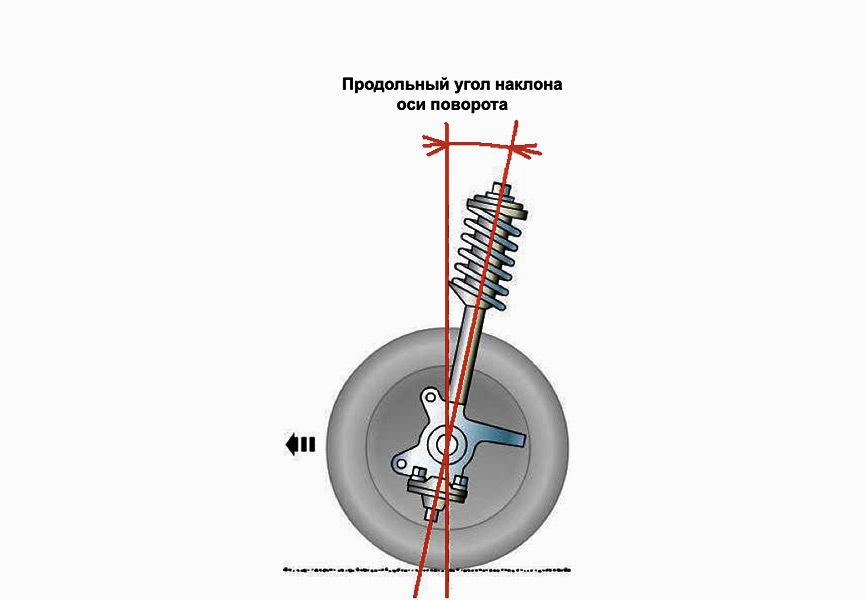 Продольный угол наклона оси поворота