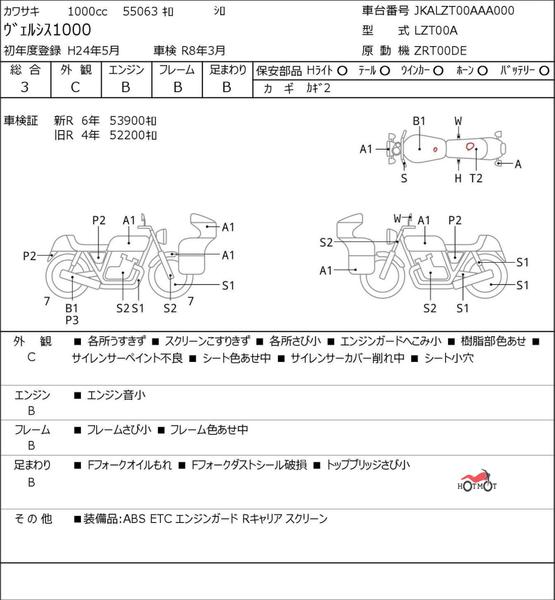 カワサキ 1000cc 55063 ｷﾛ ｼﾛ
ｳﾞｪﾙｼｽ1000
初年度登録 H24年5月 車検 R8年3月

車台番号 JKALZT00AAA000
型 式 LZT00A
原 動 機 ZRT00DE

| 総 合 | 外 観 | エンジン | フレーム | 足まわり |
|---|---|---|---|---|
| 3 | C | B | B | B |

保安部品 Hﾗｲﾄ ○ ﾃｰﾙ ○ ｳｲﾝｶｰ ○ ﾎｰﾝ ○ ﾊﾞｯﾃﾘｰ ○
カ ギ ｶｷﾞ2

車検証 新R 6年 53900ｷﾛ
旧R 4年 52200ｷﾛ

B1 W A1 S H T2 A

P2 A1 A1 P2 A1 S1 7 B1 P3 S2 S1 S2 7

W A1 P2 S2 A1 S1 S1 S2 S1

外 観
C
■ 各所うすきず ■ スクリーンこすりきず ■ 各所さび小 ■ エンジンガードへこみ小 ■ 樹脂部色あせ ■ サイレンサーペイント不良 ■ シート色あせ中 ■ サイレンサーカバー削れ中 ■ シート小穴

エンジン
B
■ エンジン音小

フレーム
B
■ フレームさび小 ■ フレーム色あせ中

足まわり
B
■ Fフォークオイルもれ ■ Fフォークダストシール破損 ■ トップブリッジさび小

HOTMOT

そ の 他
■装備品:ABS ETC エンジンガード Rキャリア スクリーン