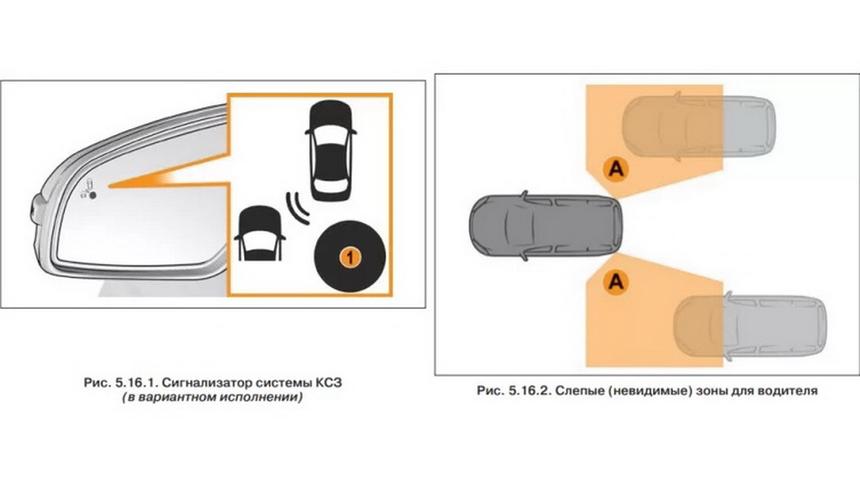 1

Рис. 5.16.1. Сигнализатор системы КСЗ
(в вариантном исполнении)

A

A

Рис. 5.16.2. Слепые (невидимые) зоны для водителя