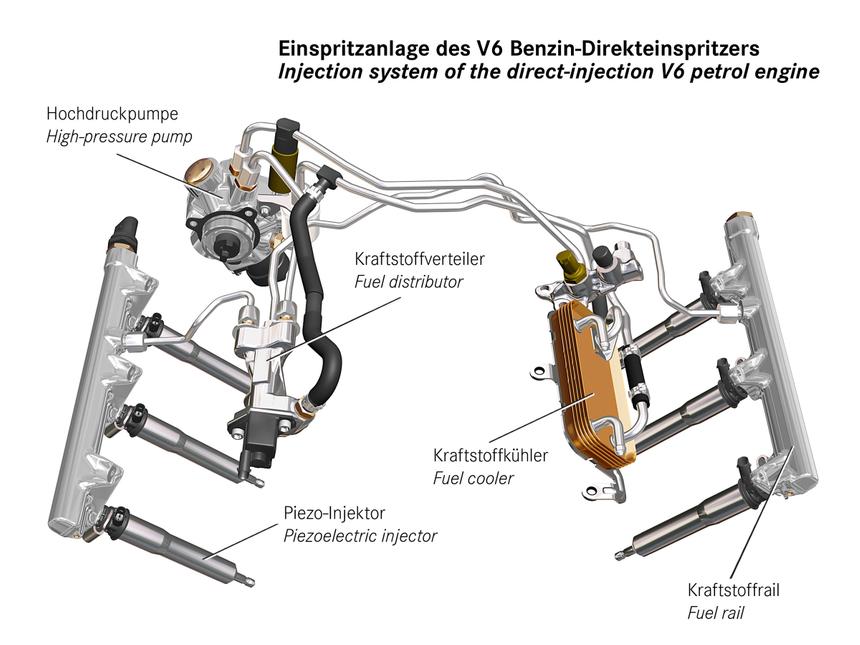 Einspritzanlage des V6 Benzin-Direkteinspritzers
Injection system of the direct-injection V6 petrol engine

Hochdruckpumpe
High-pressure pump

Kraftstoffverteiler
Fuel distributor

Kraftstoffkühler
Fuel cooler

Piezo-Injektor
Piezoelectric injector

Kraftstoffrail
Fuel rail