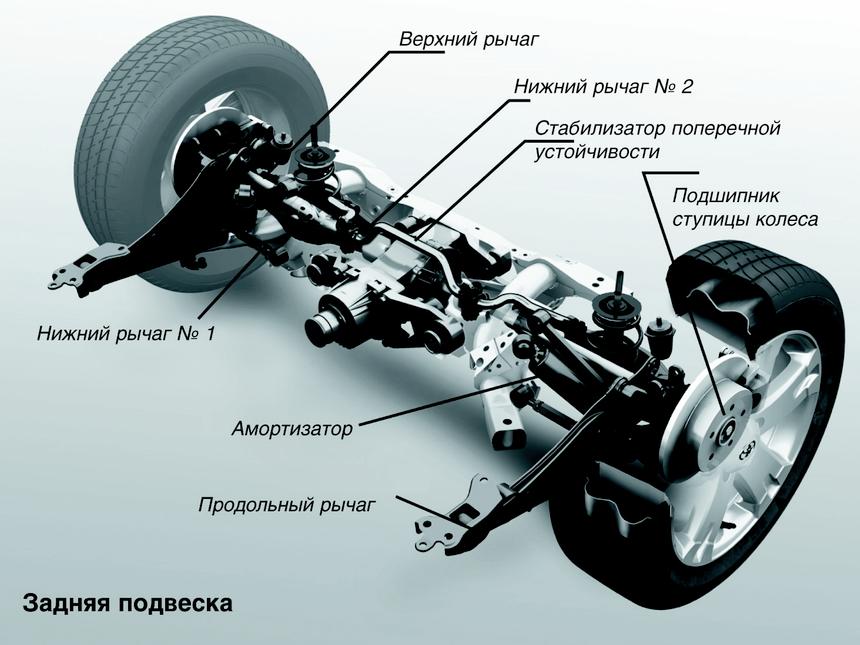 Верхний рычаг

Нижний рычаг № 2

Стабилизатор поперечной устойчивости

Подшипник ступицы колеса

Нижний рычаг № 1

Амортизатор

Продольный рычаг

Задняя подвеска