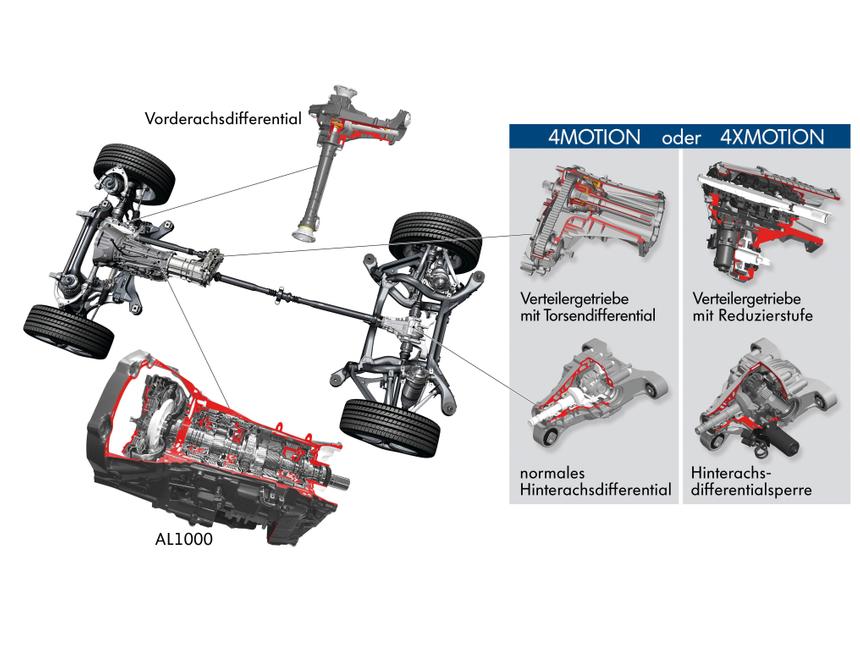 Vorderachsdifferential

4MOTION oder 4XMOTION

Verteilergetriebe mit Torsendifferential

Verteilergetriebe mit Reduzierstufe

normales Hinterachsdifferential

Hinterachs-differentialsperre

AL1000