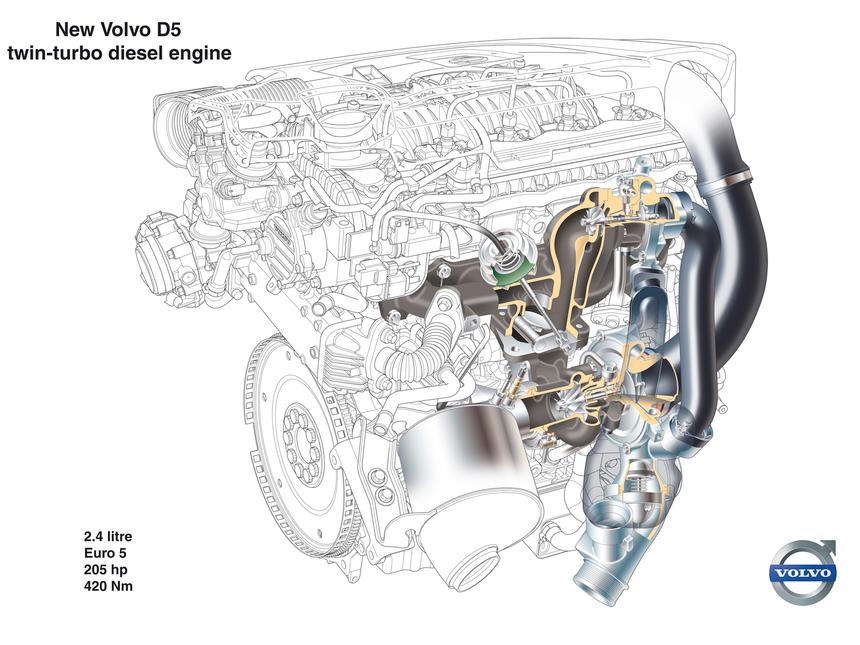 New Volvo D5
twin-turbo diesel engine

2.4 litre
Euro 5
205 hp
420 Nm

VOLVO