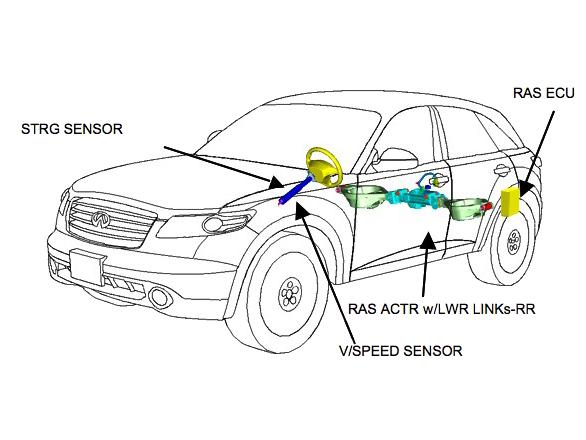 RAS ECU

STRG SENSOR

RAS ACTR w/LWR LINKs-RR

V/SPEED SENSOR