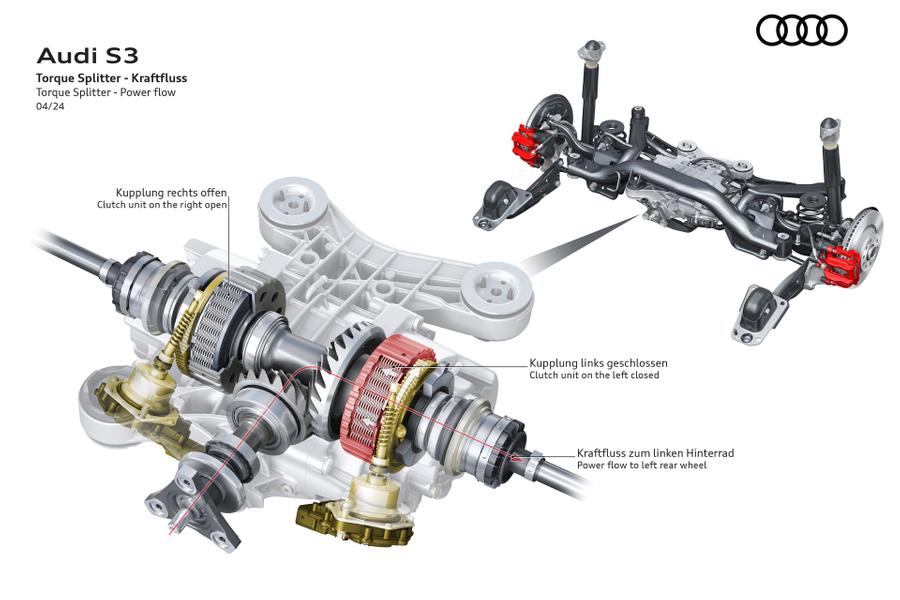 Audi S3
Torque Splitter - Kraftfluss
Torque Splitter - Power flow
04/24

Kupplung rechts offen
Clutch unit on the right open

Kupplung links geschlossen
Clutch unit on the left closed

Kraftfluss zum linken Hinterrad
Power flow to left rear wheel