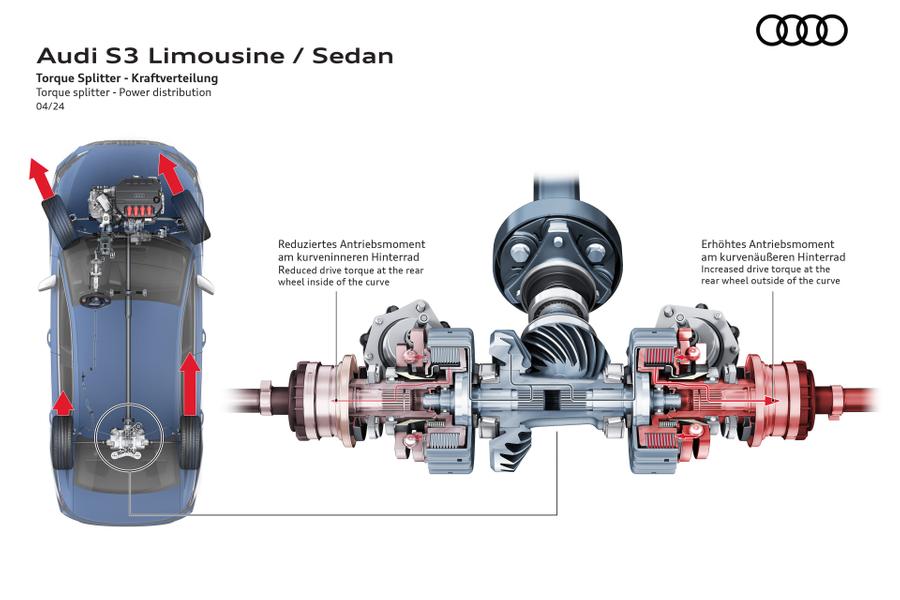 Audi S3 Limousine / Sedan
Torque Splitter - Kraftverteilung
Torque splitter - Power distribution
04/24

Reduziertes Antriebsmoment am kurveninneren Hinterrad
Reduced drive torque at the rear wheel inside of the curve

Erhöhtes Antriebsmoment am kurvenäußeren Hinterrad
Increased drive torque at the rear wheel outside of the curve