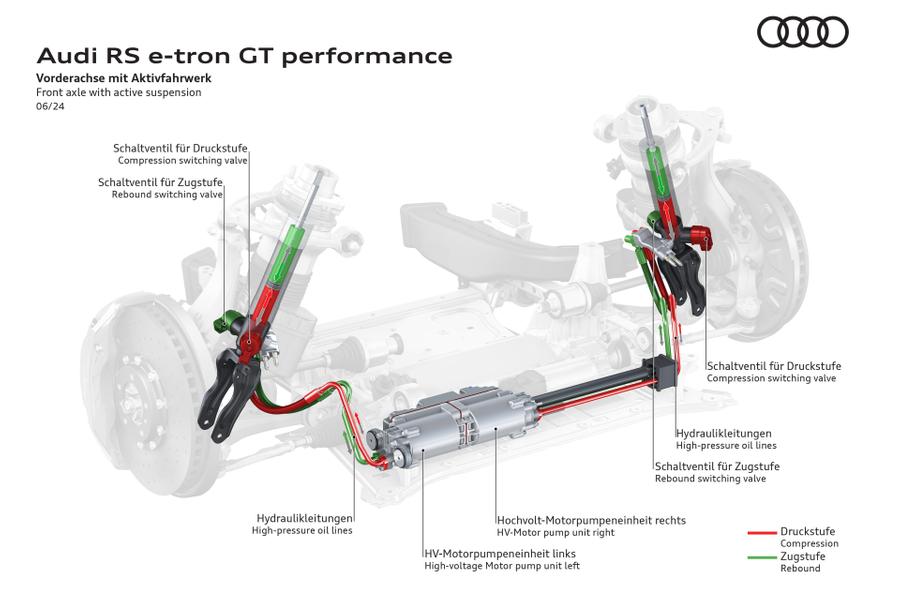 Audi RS e-tron GT performance
Vorderachse mit Aktivfahrwerk
Front axle with active suspension
06/24

Schaltventil für Druckstufe
Compression switching valve

Schaltventil für Zugstufe
Rebound switching valve

Schaltventil für Druckstufe
Compression switching valve

Hydraulikleitungen
High-pressure oil lines

Schaltventil für Zugstufe
Rebound switching valve

Hydraulikleitungen
High-pressure oil lines

Hochvolt-Motorpumpeneinheit rechts
HV-Motor pump unit right

HV-Motorpumpeneinheit links
High-voltage Motor pump unit left

Druckstufe
Compression
Zugstufe
Rebound